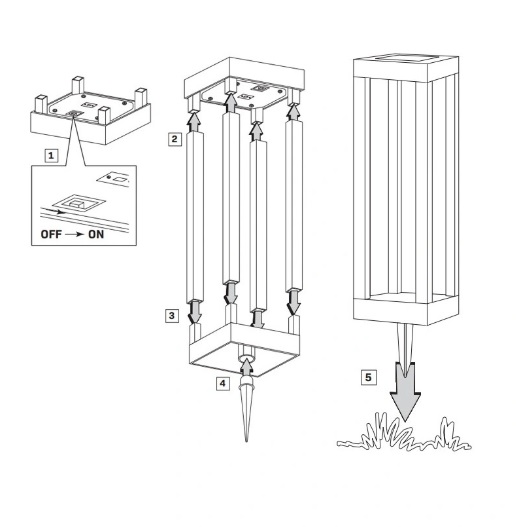 1

OFF → ON

2

3

4

5